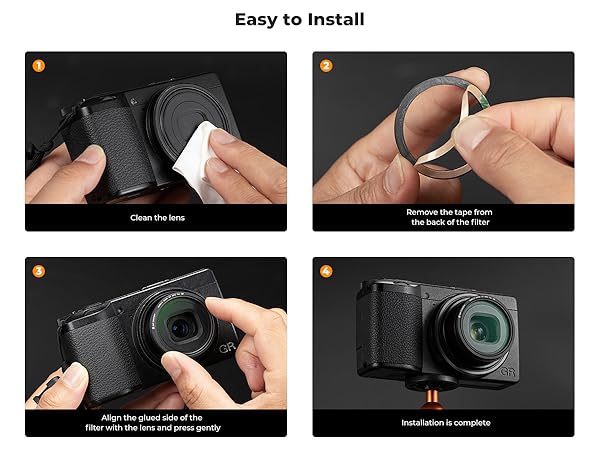 Easy to Install

1

Clean the lens

2

Remove the tape from the back of the filter

3

GR

Align the glued side of the filter with the lens and press gently

4

GR

Installation is complete