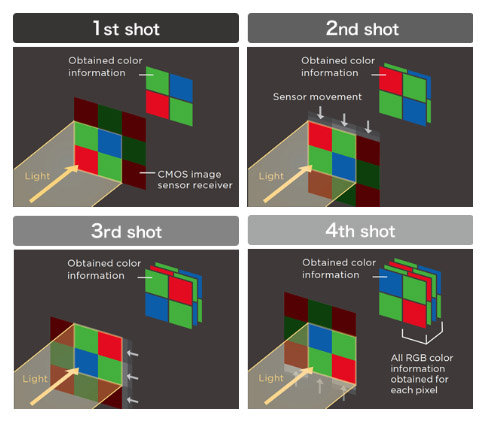 1st shot

Obtained color information

Light

CMOS image sensor receiver

2nd shot

Obtained color information

Sensor movement

Light

3rd shot

Obtained color information

Light

4th shot

Obtained color information

Light

All RGB color information obtained for each pixel